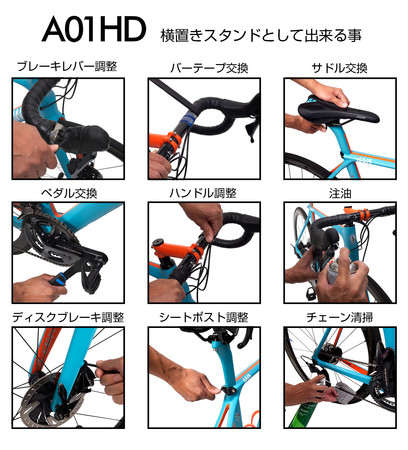 A01HD 横置きスタンドとして出来る事

ブレーキレバー調整

バーテープ交換

サドル交換

ペダル交換

ハンドル調整

注油

ディスクブレーキ調整

シートポスト調整

チェーン清掃